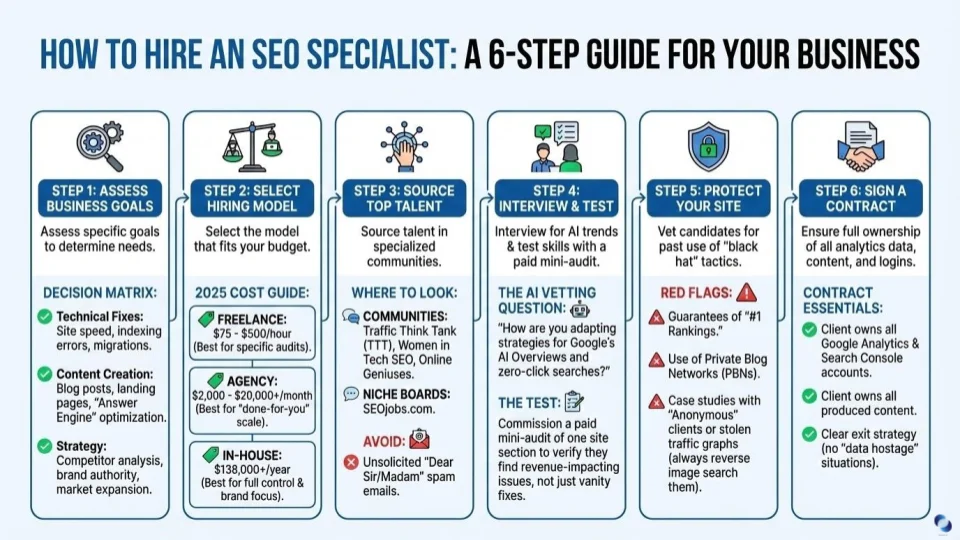 HOW TO HIRE AN SEO SPECIALIST: A 6-STEP GUIDE FOR YOUR BUSINESS

STEP 1: ASSESS BUSINESS GOALS

Assess specific goals to determine needs.

DECISION MATRIX:

Technical Fixes: Site speed, indexing errors, migrations.

Content Creation: Blog posts, landing pages, "Answer Engine" optimization.

Strategy: Competitor analysis, brand authority, market expansion.

STEP 2: SELECT HIRING MODEL

Select the model that fits your budget.

2025 COST GUIDE:

FREELANCE: $75 - $500/hour (Best for specific audits).

AGENCY: $2,000 - $20,000+/month (Best for "done-for-you" scale).

IN-HOUSE: $138,000+/year (Best for full control & brand focus).

STEP 3: SOURCE TOP TALENT

Source talent in specialized communities.

WHERE TO LOOK:

COMMUNITIES: Traffic Think Tank (TTT), Women in Tech SEO, Online Geniuses.

NICHE BOARDS: SEOjobs.com.

AVOID:

Unsolicited "Dear Sir/Madam" spam emails.

STEP 4: INTERVIEW & TEST

Interview for AI trends & test skills with a paid mini-audit.

THE AI VETTING QUESTION:

"How are you adapting strategies for Google's AI Overviews and zero-click searches?"

THE TEST:

Commission a paid mini-audit of one site section to verify they find revenue-impacting issues, not just vanity fixes.

STEP 5: PROTECT YOUR SITE

Vet candidates for past use of "black hat" tactics.

RED FLAGS:

Guarantees of "#1 Rankings."

Use of Private Blog Networks (PBNs).

Case studies with "Anonymous" clients or stolen traffic graphs (always reverse image search them).

STEP 6: SIGN A CONTRACT

Ensure full ownership of all analytics data, content, and logins.

CONTRACT ESSENTIALS:

Client owns all Google Analytics & Search Console accounts.

Client owns all produced content.

Clear exit strategy (no "data hostage" situations).